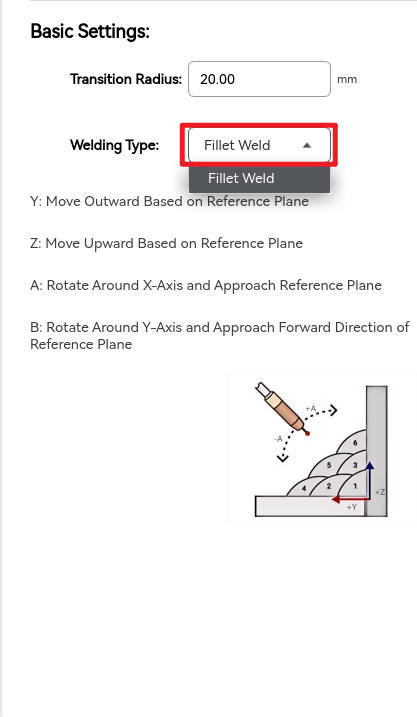 Basic Settings:

Transition Radius: 20.00 mm

Welding Type: Fillet Weld

Fillet Weld

Y: Move Outward Based on Reference Plane

Z: Move Upward Based on Reference Plane

A: Rotate Around X-Axis and Approach Reference Plane

B: Rotate Around Y-Axis and Approach Forward Direction of Reference Plane

+A
-A
6
5
3
4
2
1
+Z
+Y