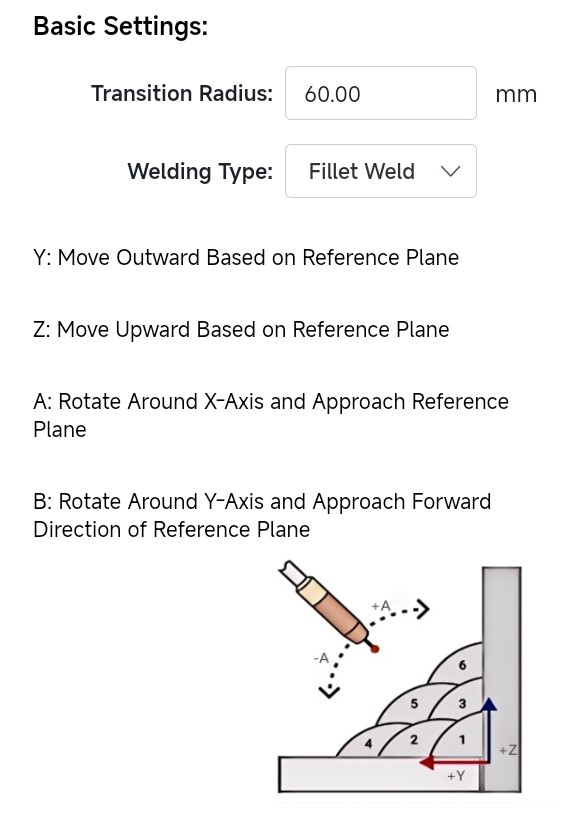 Basic Settings:

Transition Radius: 60.00 mm

Welding Type: Fillet Weld

Y: Move Outward Based on Reference Plane

Z: Move Upward Based on Reference Plane

A: Rotate Around X-Axis and Approach Reference Plane

B: Rotate Around Y-Axis and Approach Forward Direction of Reference Plane

+A
-A
6
5
3
4
2
1
+Z
+Y