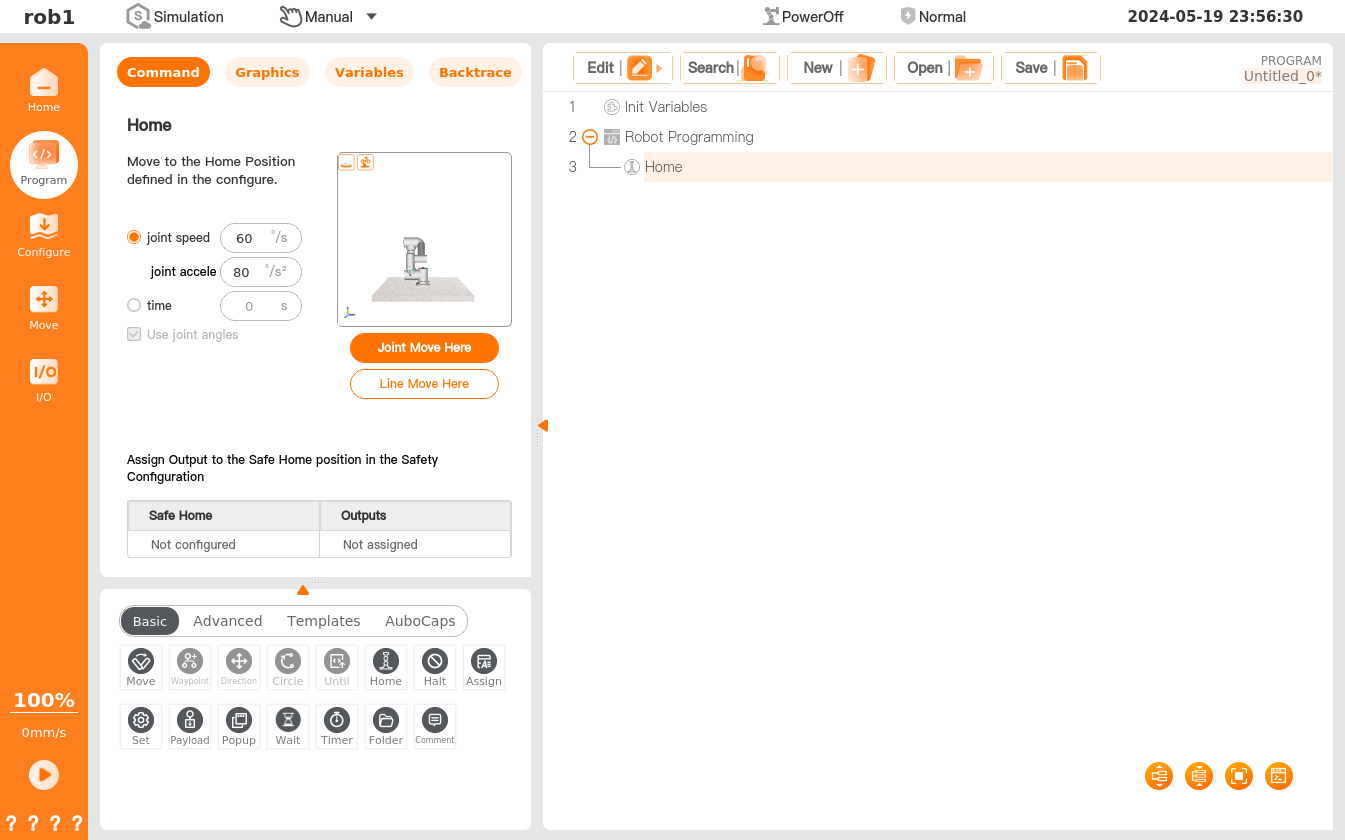 rob1 Simulation Manual PowerOff Normal 2024-05-19 23:56:30

Home
Program
Configure
Move
I/O

100%
0mm/s
? ? ? ?

Command Graphics Variables Backtrace

Home

Move to the Home Position defined in the configure.

joint speed 60 °/s
joint accele 80 °/s²
time 0 s
Use joint angles

Joint Move Here
Line Move Here

Assign Output to the Safe Home position in the Safety Configuration

| Safe Home | Outputs |
|---|---|
| Not configured | Not assigned |

Basic Advanced Templates AuboCaps

Move Waypoint Direction Circle Until Home Halt Assign
Set Payload Popup Wait Timer Folder Comment

Edit Search New Open Save
PROGRAM
Untitled_0*

1 Init Variables
2 Robot Programming
3 Home